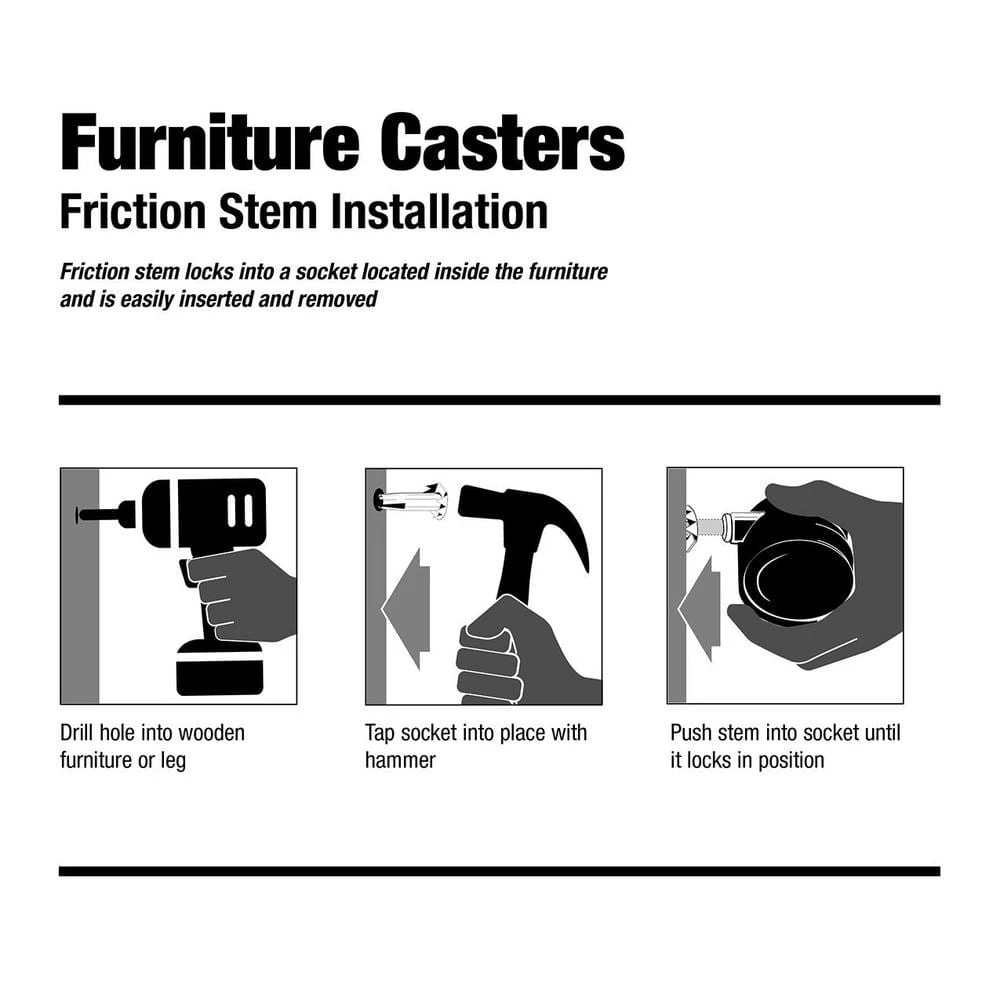 Furniture Casters
Friction Stem Installation

Friction stem locks into a socket located inside the furniture and is easily inserted and removed

Drill hole into wooden furniture or leg

Tap socket into place with hammer

Push stem into socket until it locks in position